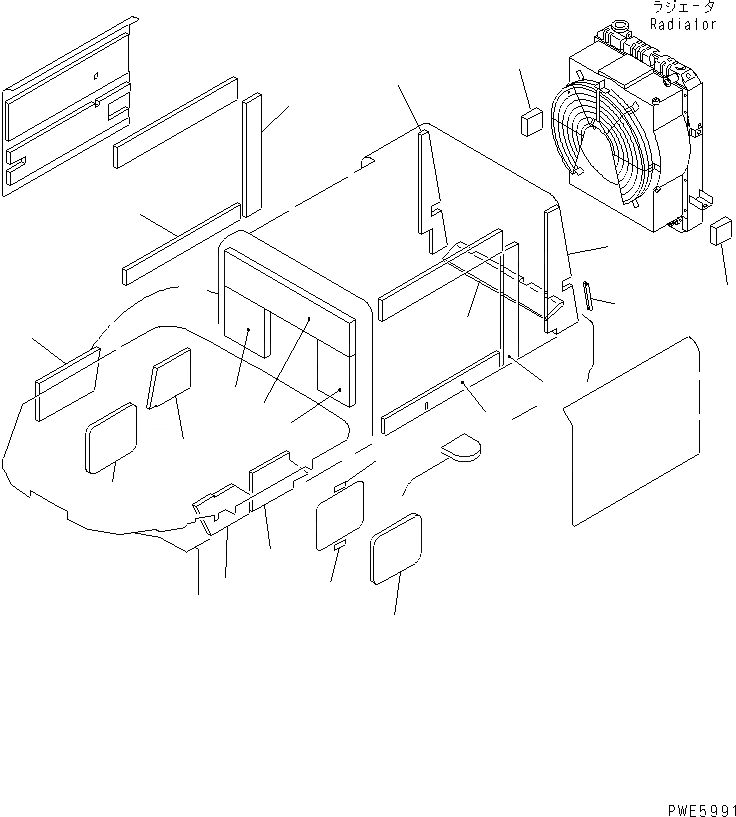 ラジエータ
Radiator

PWE5991