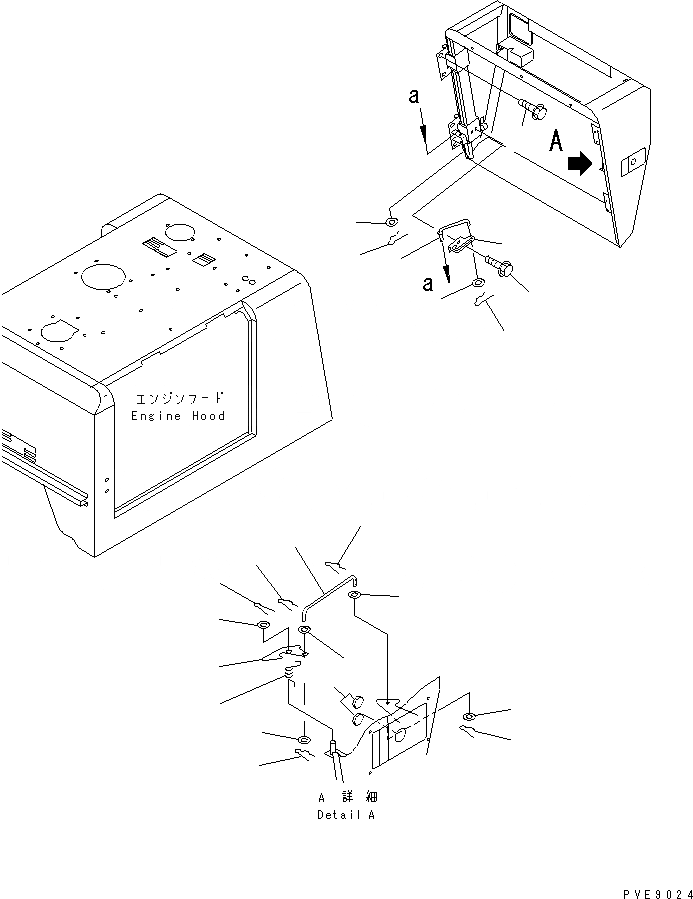 a

A

a

エンジンフード
Engine Hood

A 詳細
Detail A

PVE9024