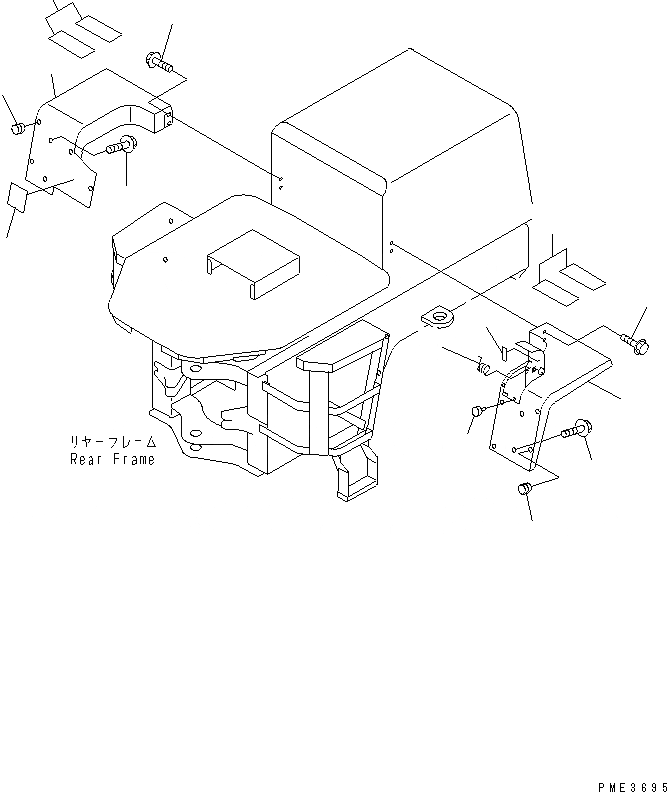 リヤーフレーム
Rear Frame

PME3695