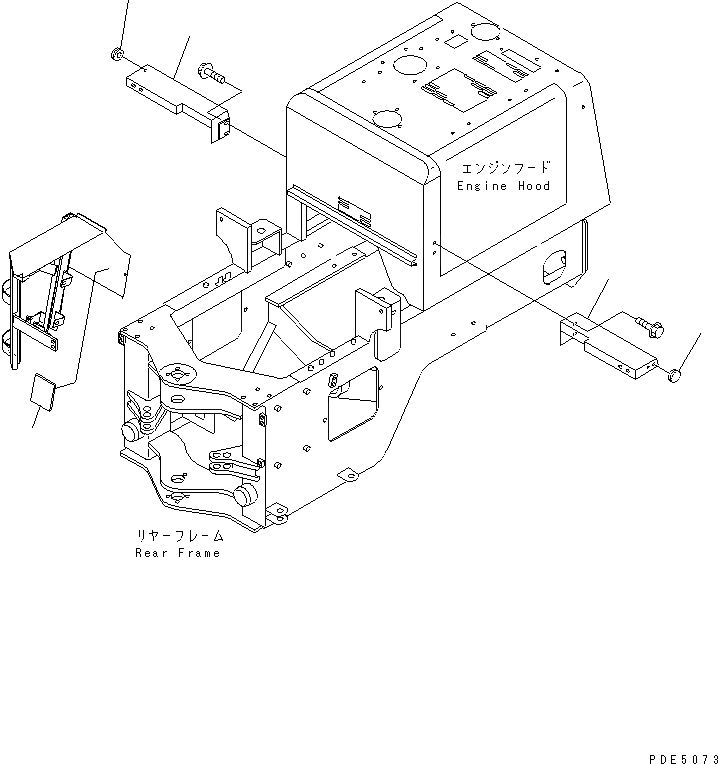 エンジンフード
Engine Hood

リヤーフレーム
Rear Frame

PDE5073