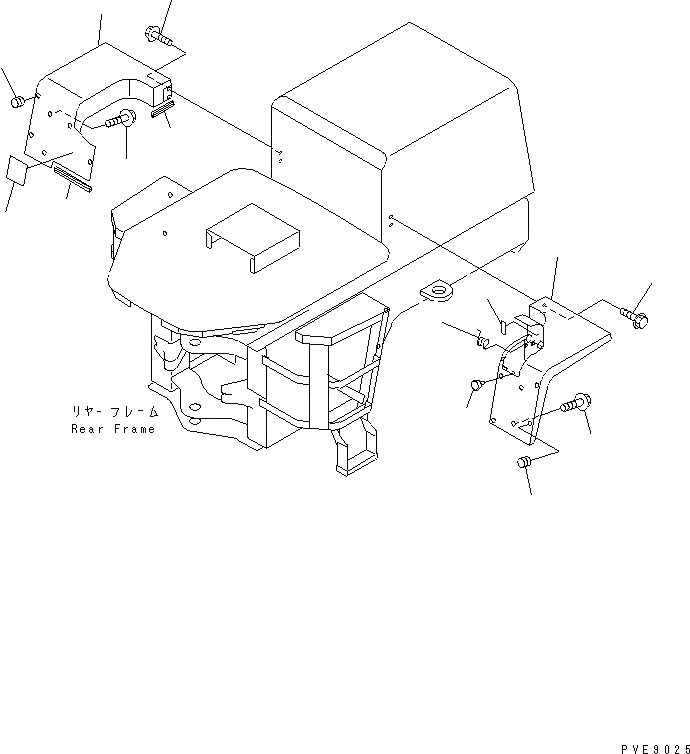 リヤー フレーム
Rear Frame

PVE9025