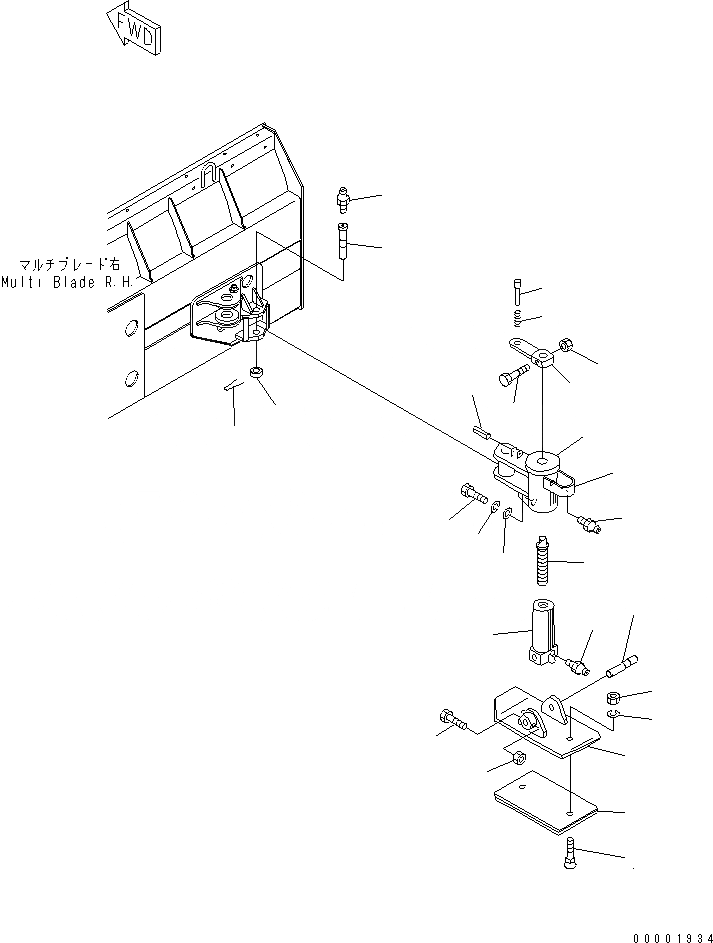 FWD

マルチブレード右
Multi Blade R.H.

00001934