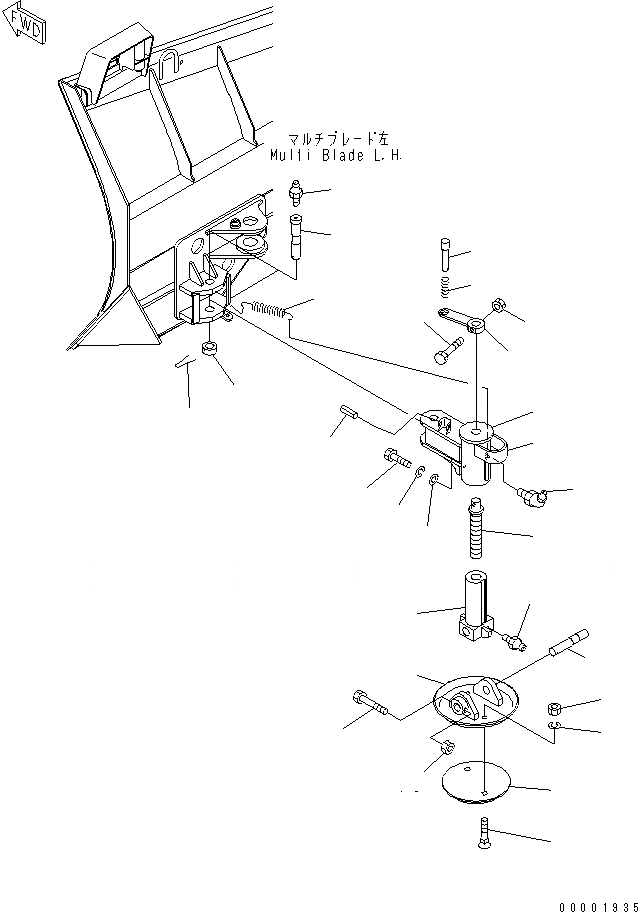 FWD

マルチブレード左
Multi Blade L.H.

00001935