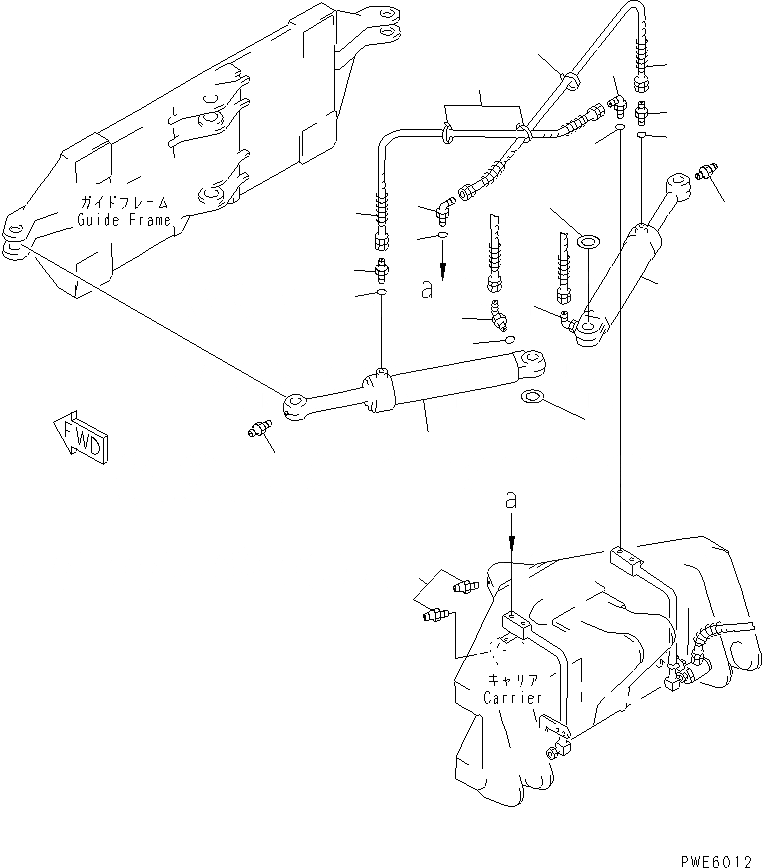 ガイドフレーム
Guide Frame

a

FWD

a

キャリア
Carrier

PWE6012