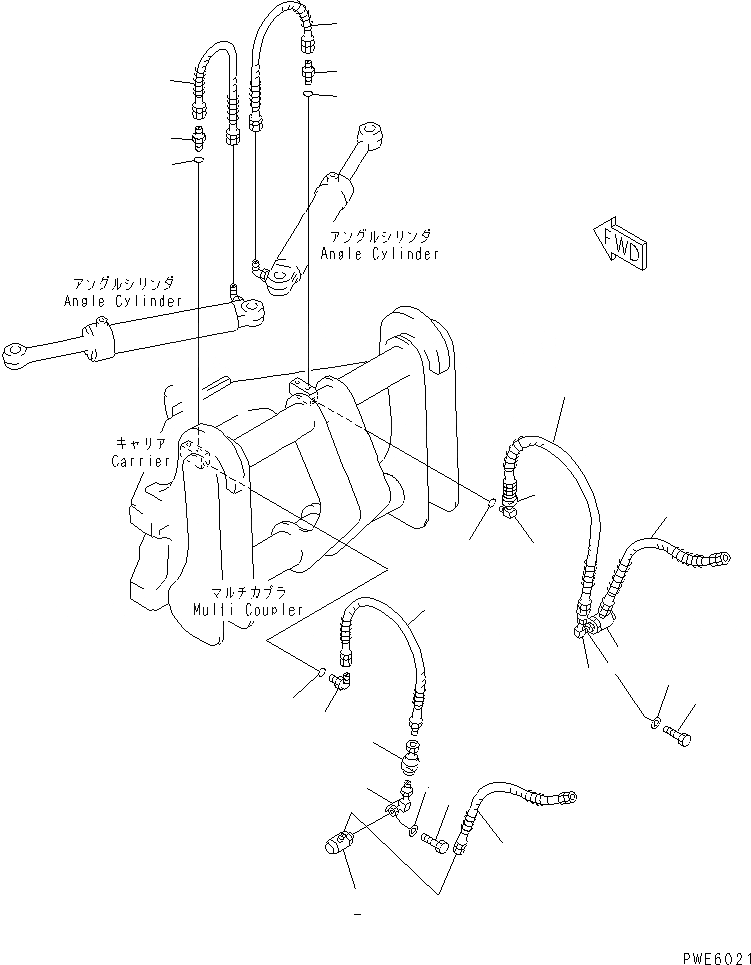 アングルシリンダ
Angle Cylinder

FWD

アングルシリンダ
Angle Cylinder

キャリア
Carrier

マルチカプラ
Multi Coupler

PWE6021