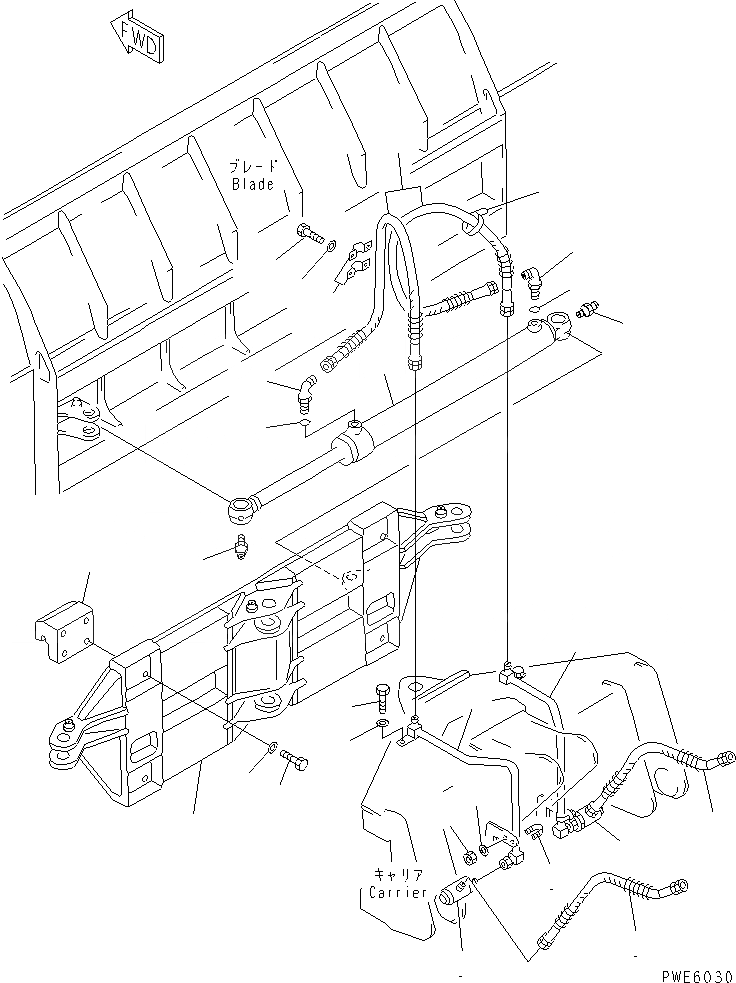 FWD

ブレード
Blade

キャリア
Carrier

PWE6030