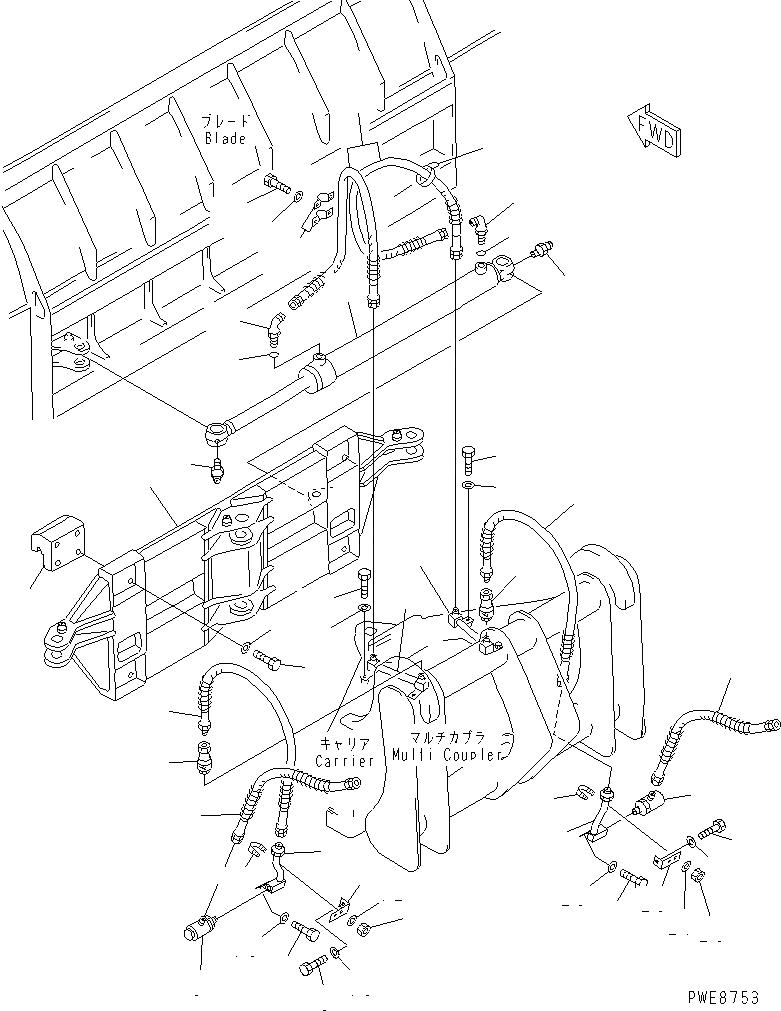 ブレード
Blade

FWD

キャリア
Carrier

マルチカプラ
Multi Coupler

PWE8753