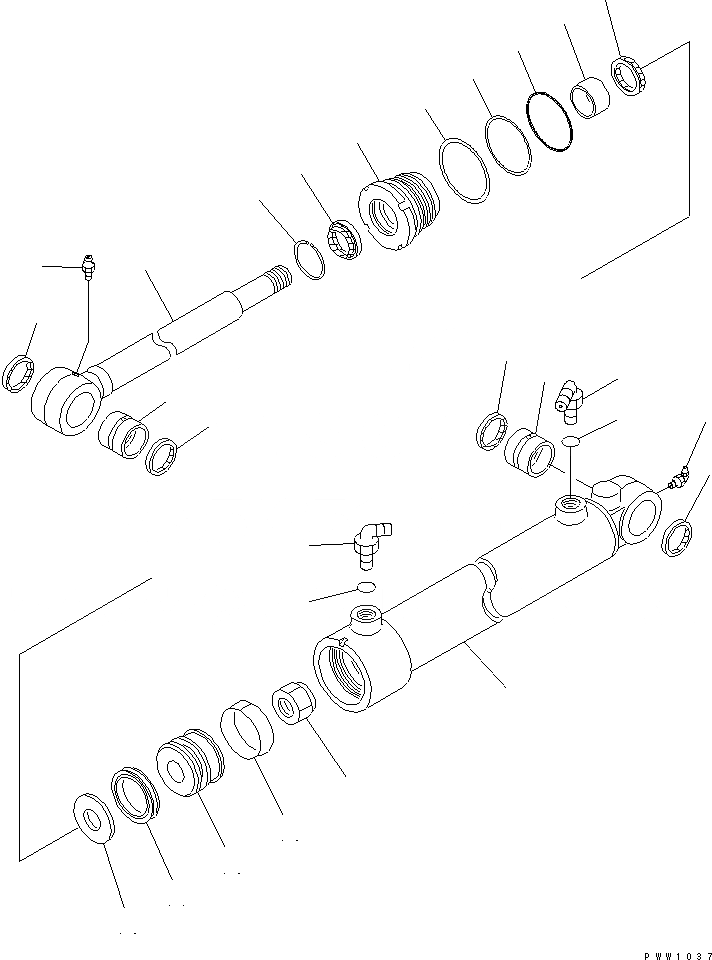 PWW1037