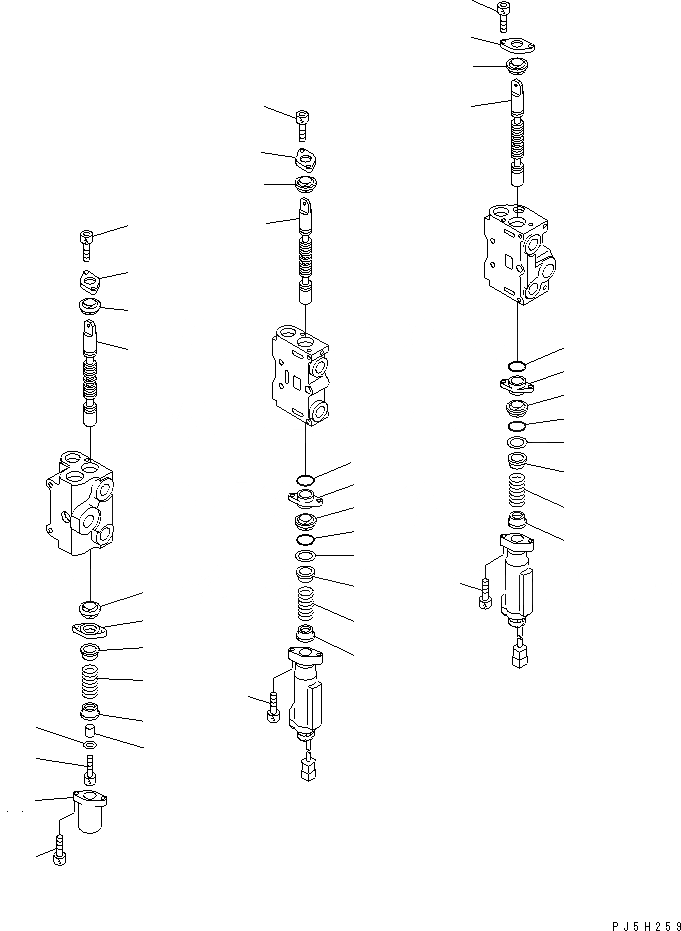 PJ5H259