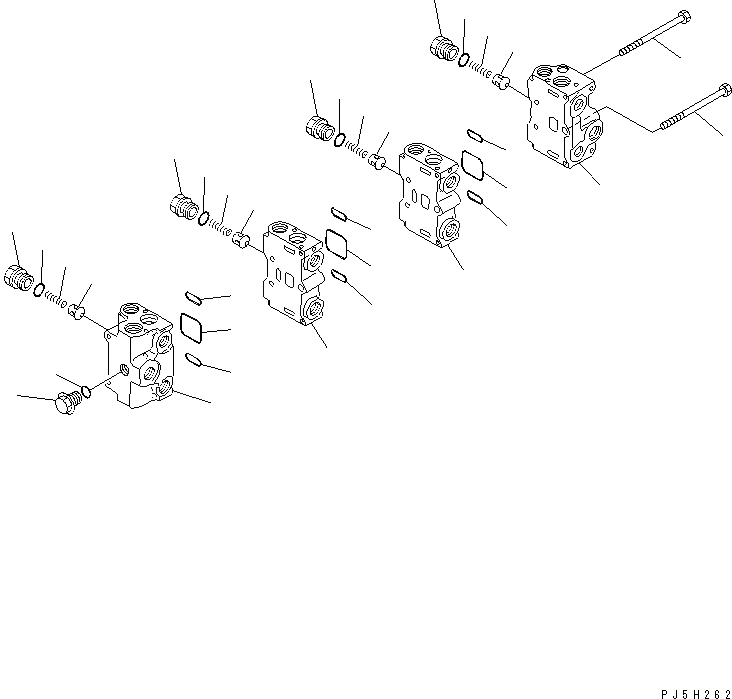 PJ5H262