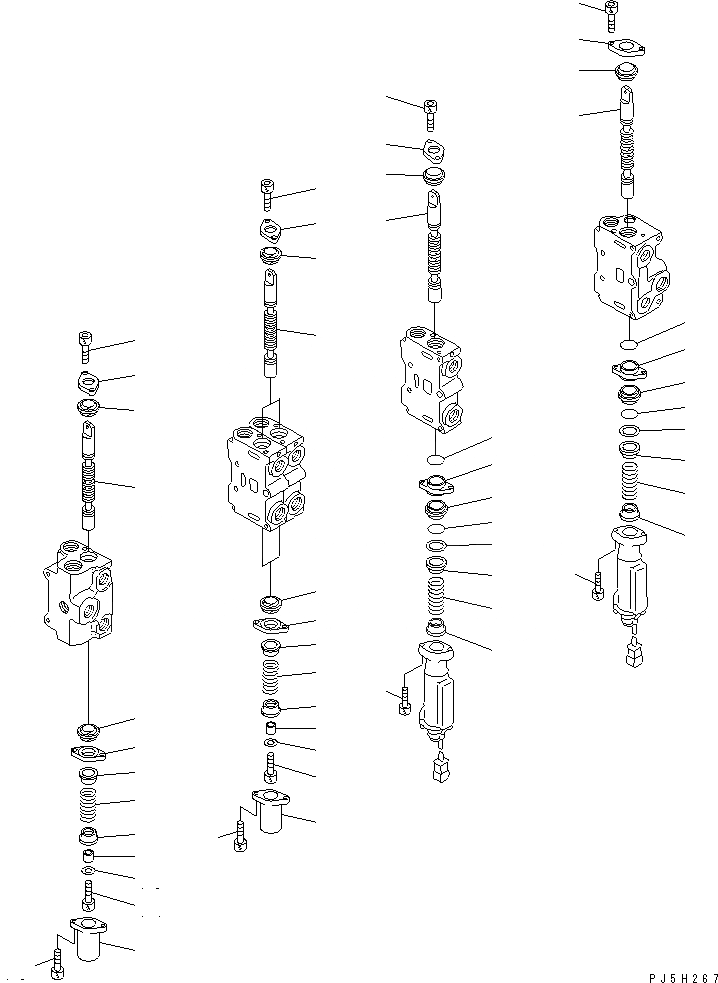 PJ5H267