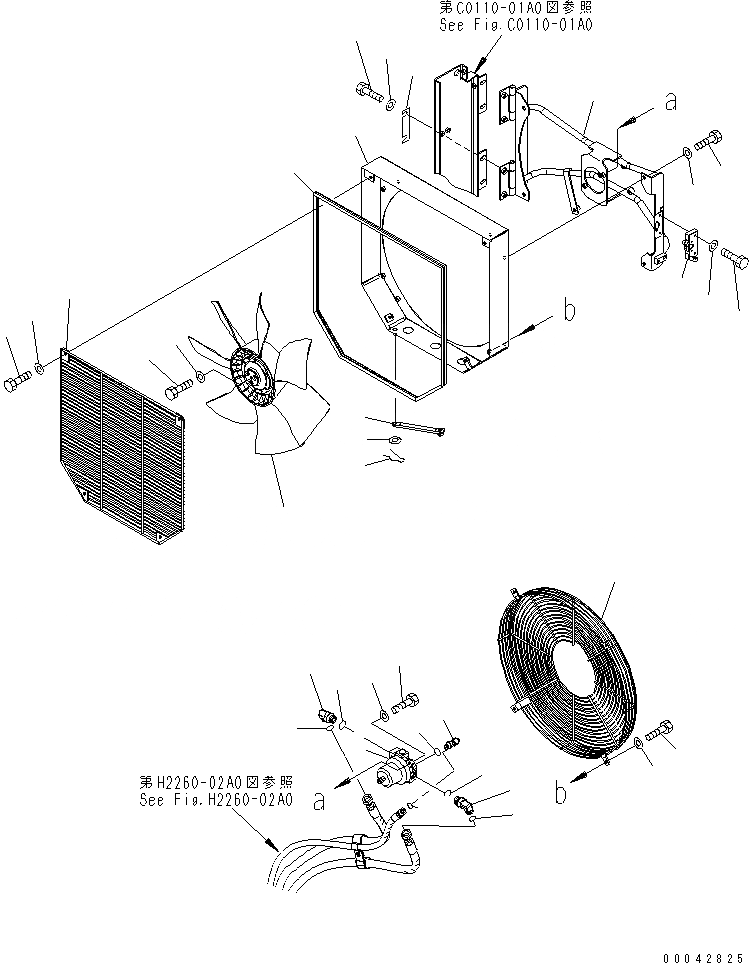 第C0110-01A0図参照
See Fig.C0110-01A0

a

b

第H2260-02A0図参照
See Fig.H2260-02A0

a

b

00042825