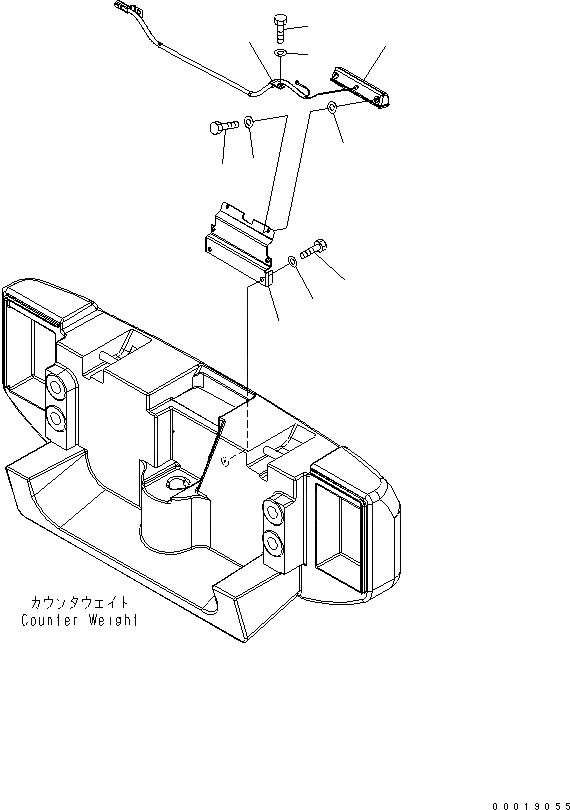 カウンタウェイト
Counter Weight

00019055