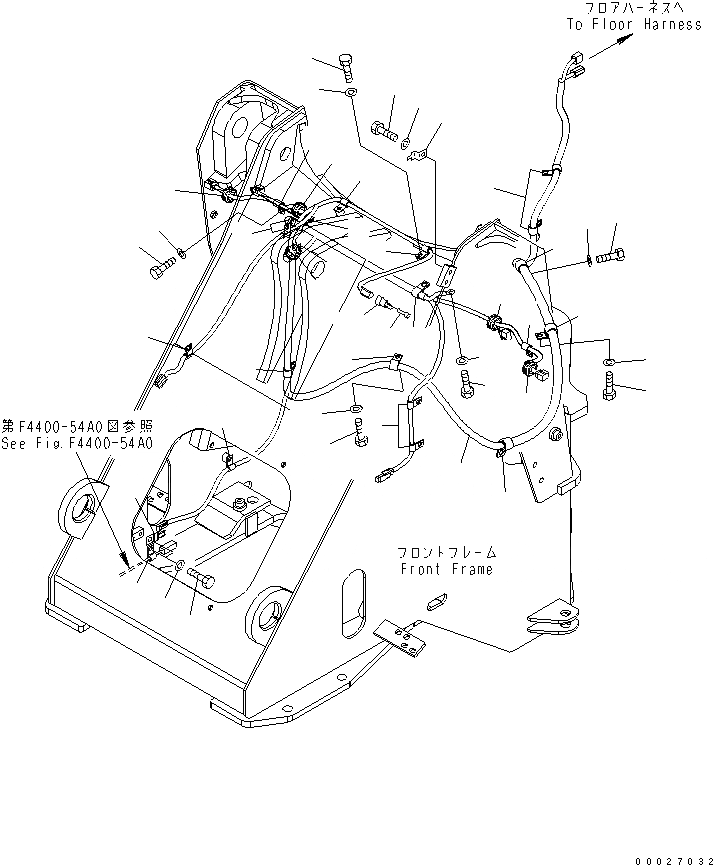 フロアハーネスへ
To Floor Harness

第F4400-54A0図参照
See Fig.F4400-54A0

フロントフレーム
Front Frame

00027032