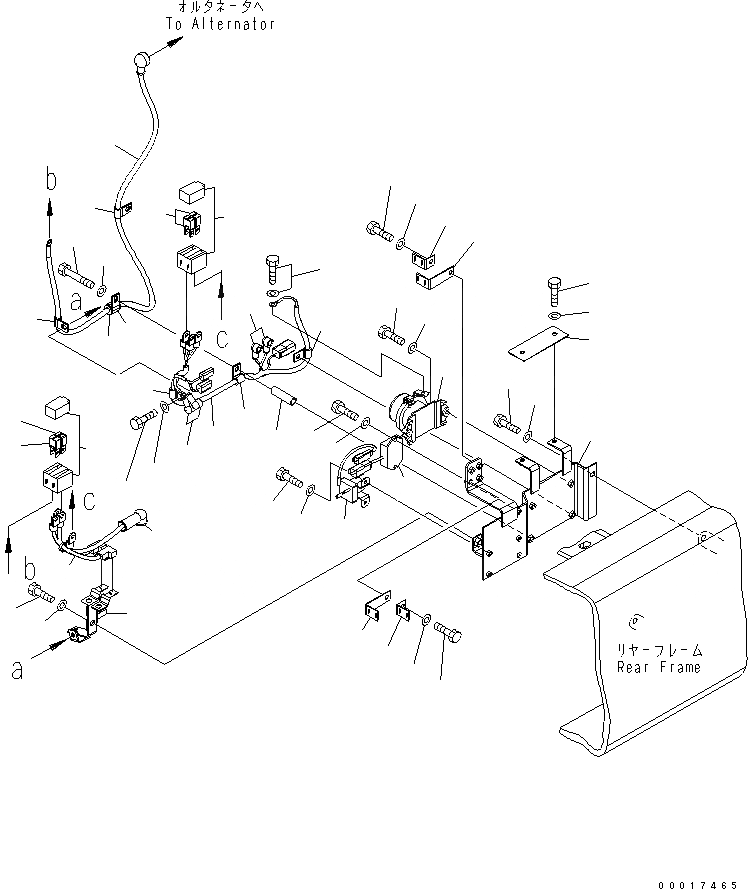 オルタネータへ
To Alternator

b

a

c

c

b

a

リヤーフレーム
Rear Frame

00017465