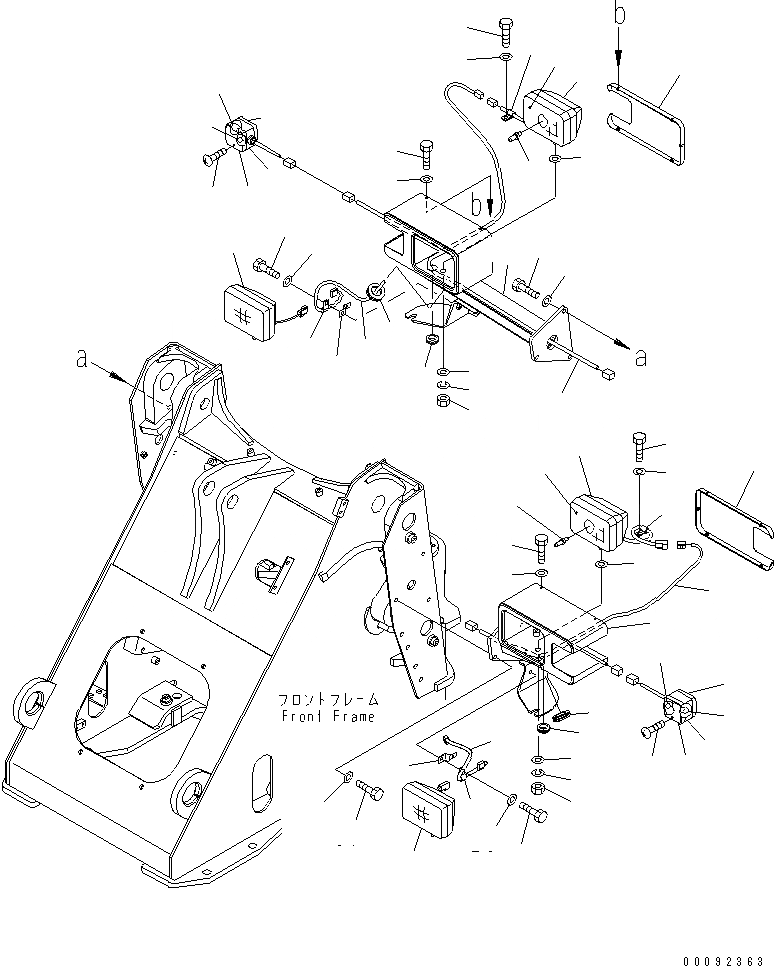 b
b
a
a
フロントフレーム
Front Frame
00092363