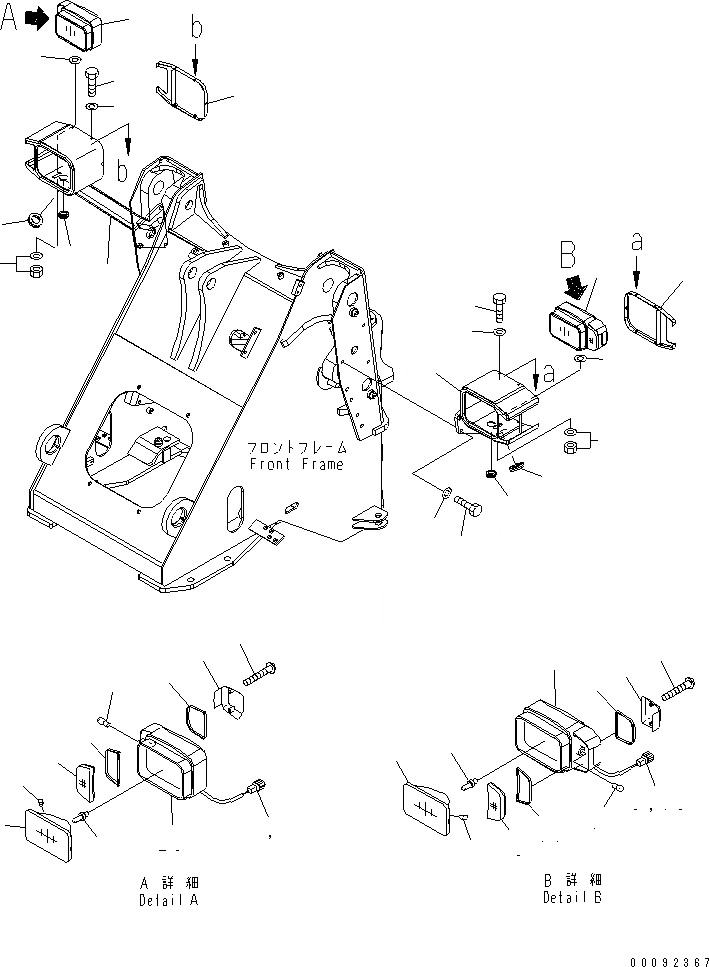 A
b
b
B
a
a
フロントフレーム
Front Frame
A 詳細
Detail A
B 詳細
Detail B
00092367