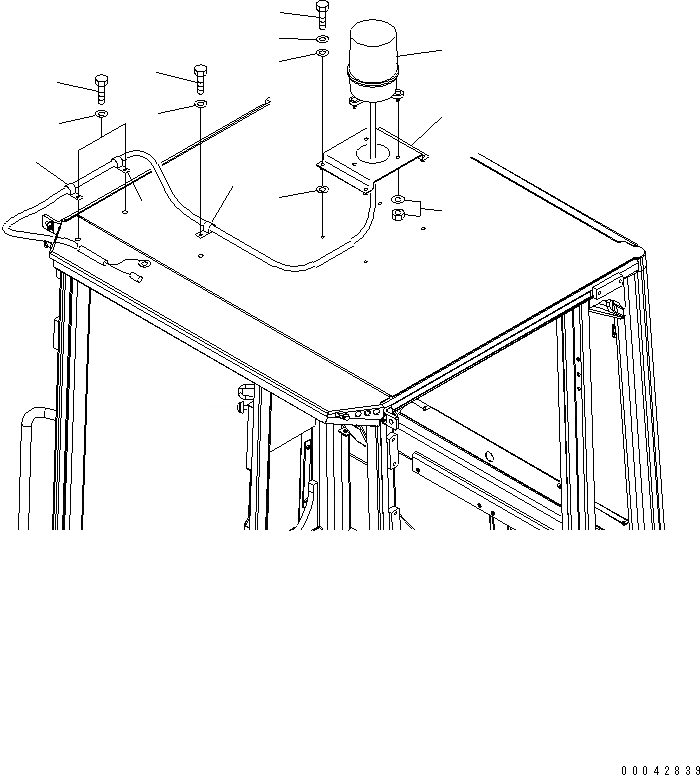 00042839