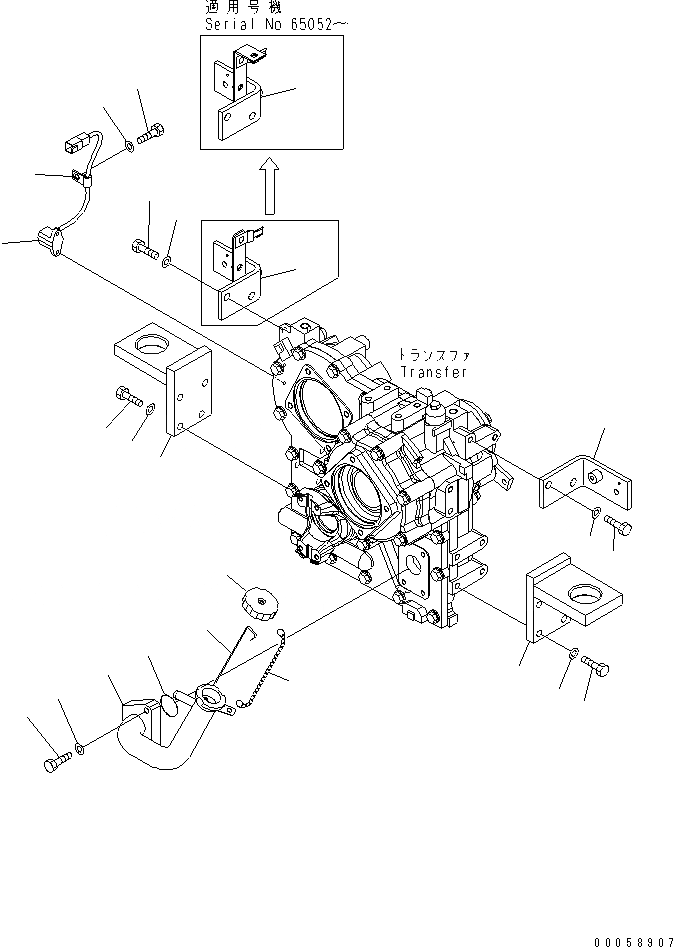 適用号機
Serial No 65052～

トランスファ
Transfer

00058907