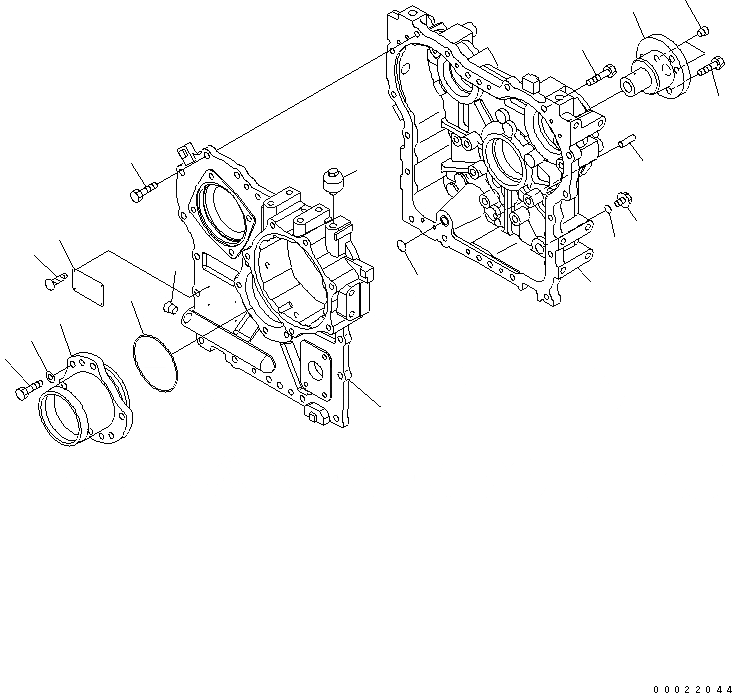 00022044