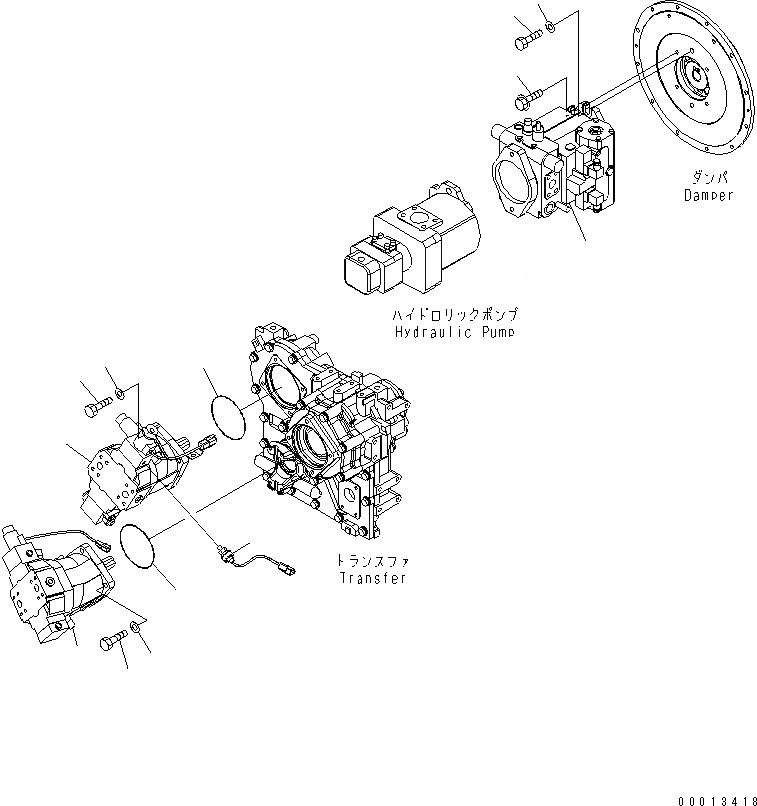 ダンパ
Damper

ハイドロリックポンプ
Hydraulic Pump

トランスファ
Transfer

00013418