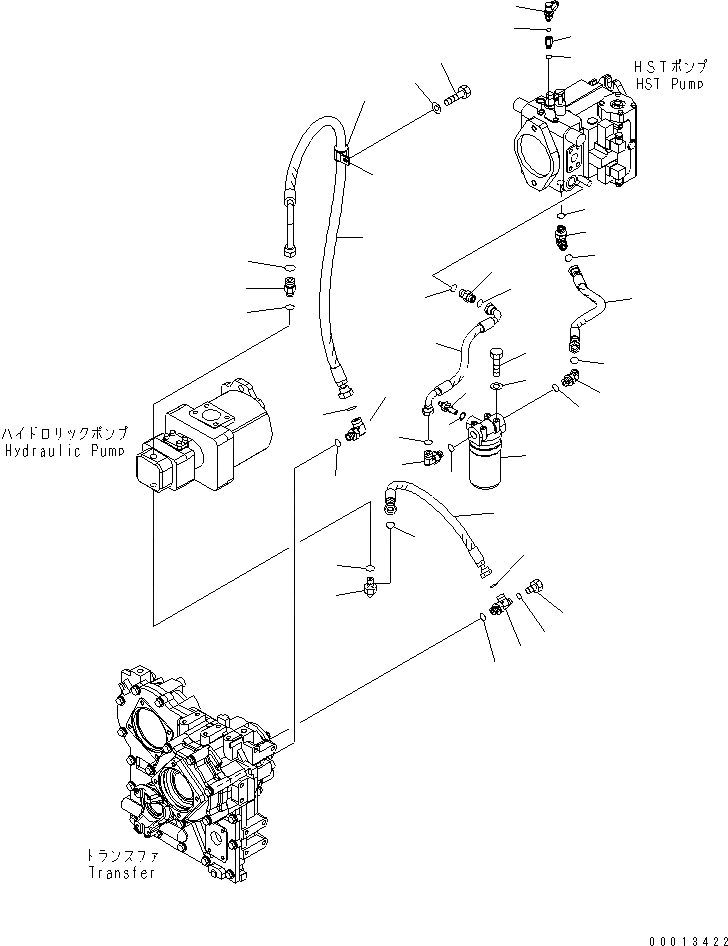 HSTポンプ
HST Pump

ハイドロリックポンプ
Hydraulic Pump

トランスファ
Transfer

00013422