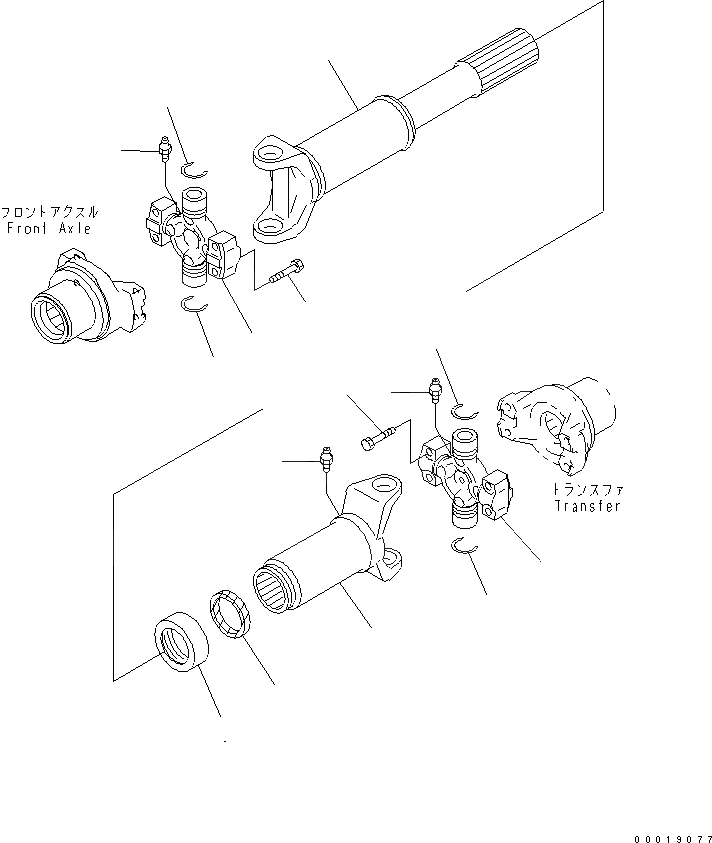 フロントアクスル
Front Axle

トランスファ
Transfer

00019077