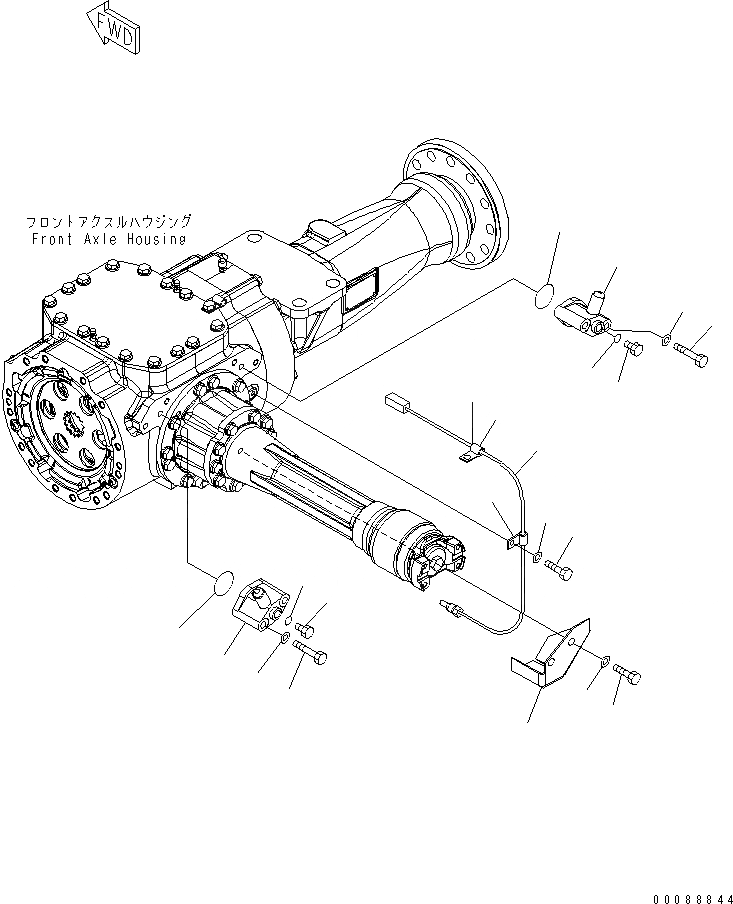 FWD

フロントアクスルハウジング
Front Axle Housing

00088844