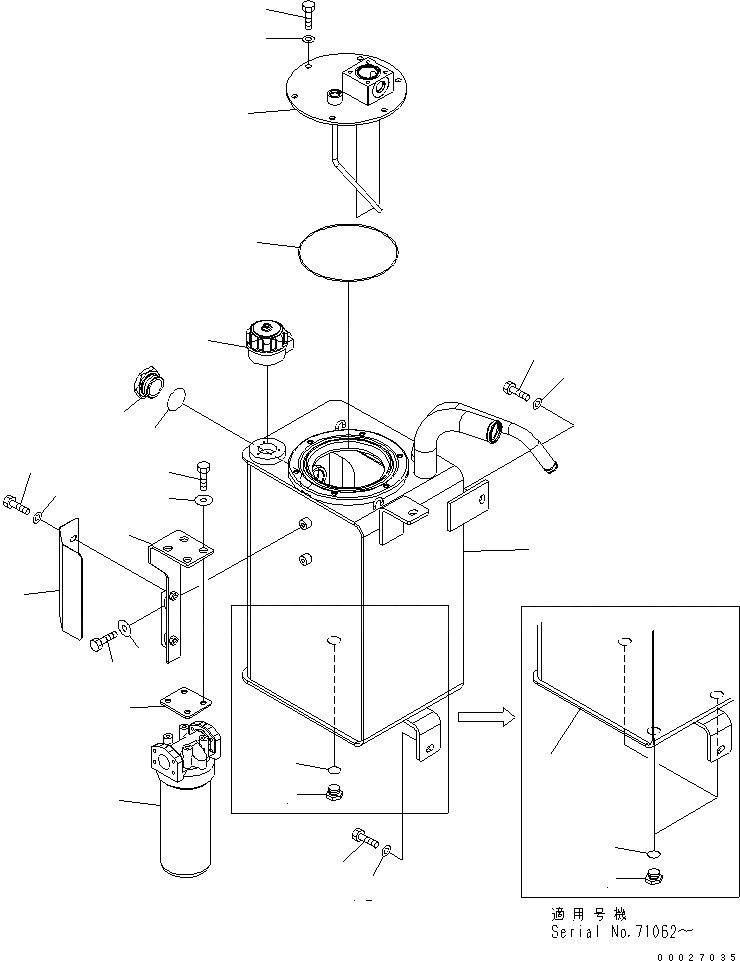 適用号機
Serial No.71062~

00027035