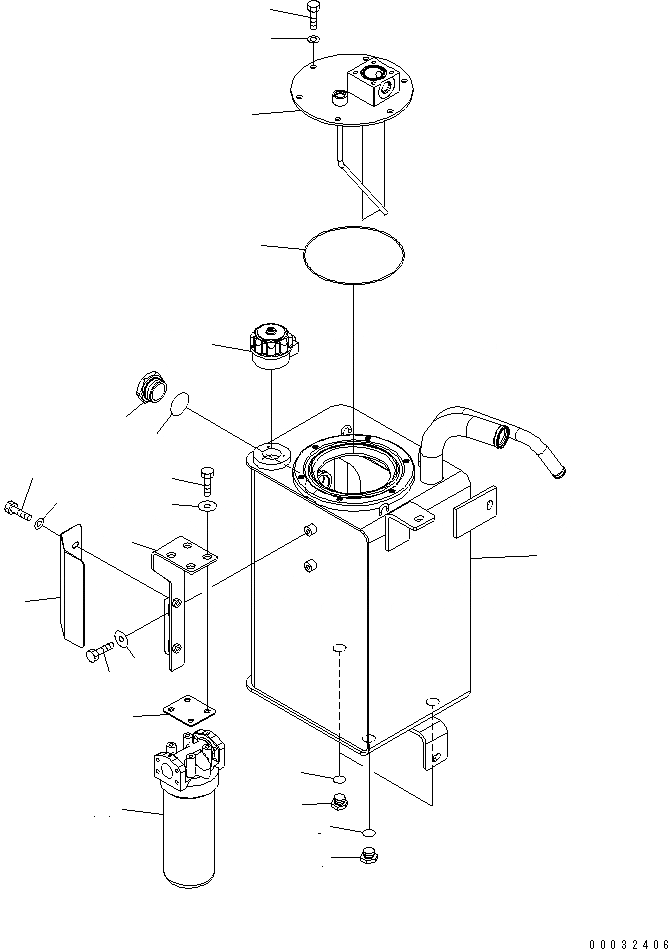 00032406