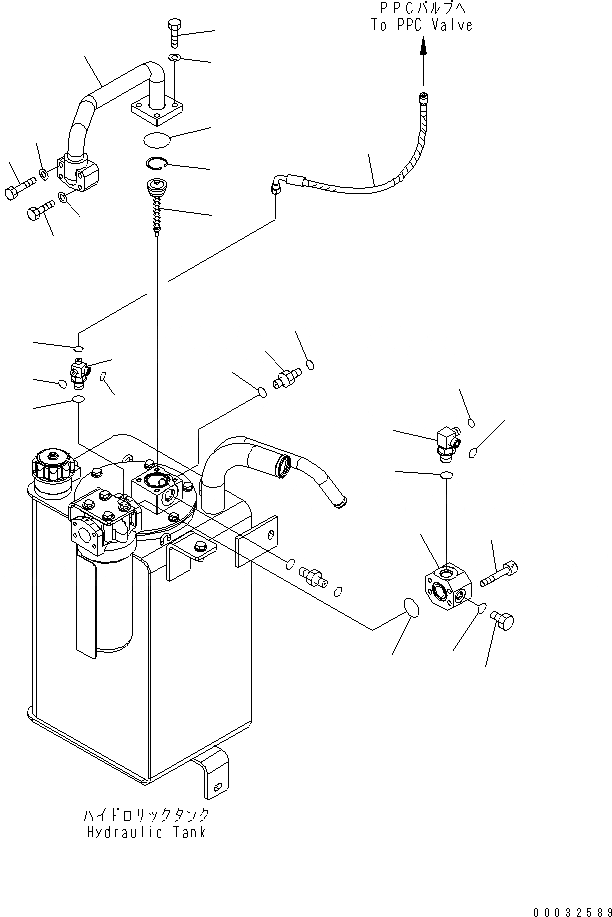 PPCバルブへ
To PPC Valve

ハイドロリックタンク
Hydraulic Tank

00032589