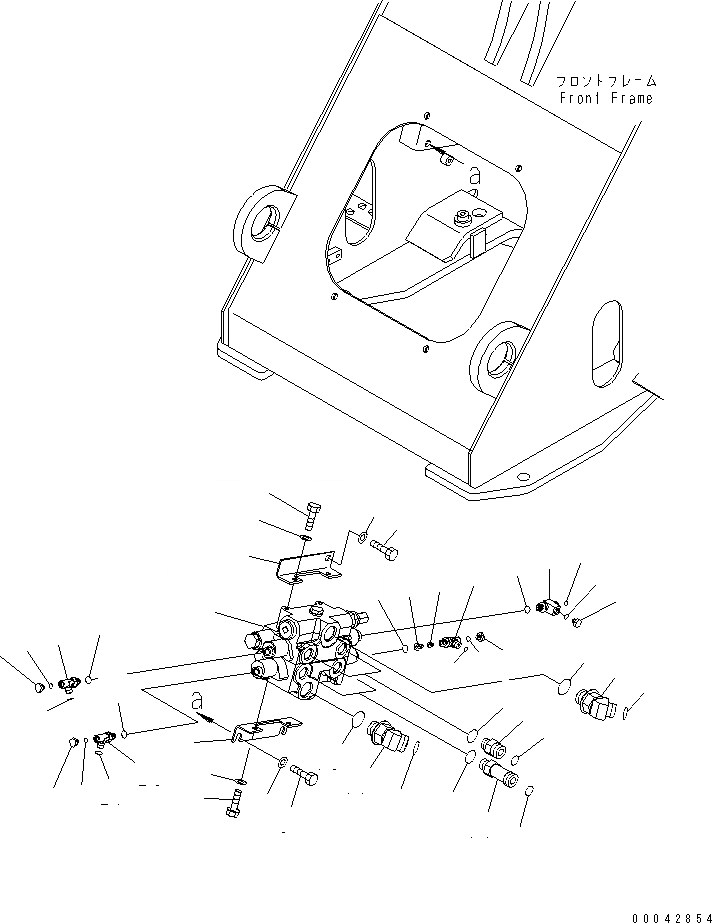 フロントフレーム
Front Frame

a

a

00042854