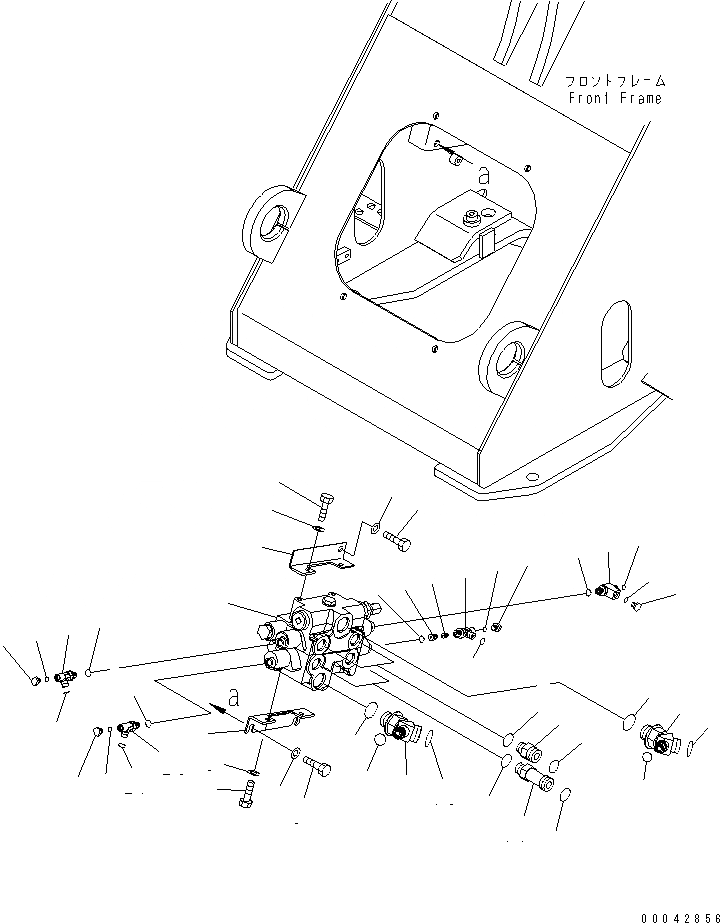 フロントフレーム
Front Frame

a

a

00042856