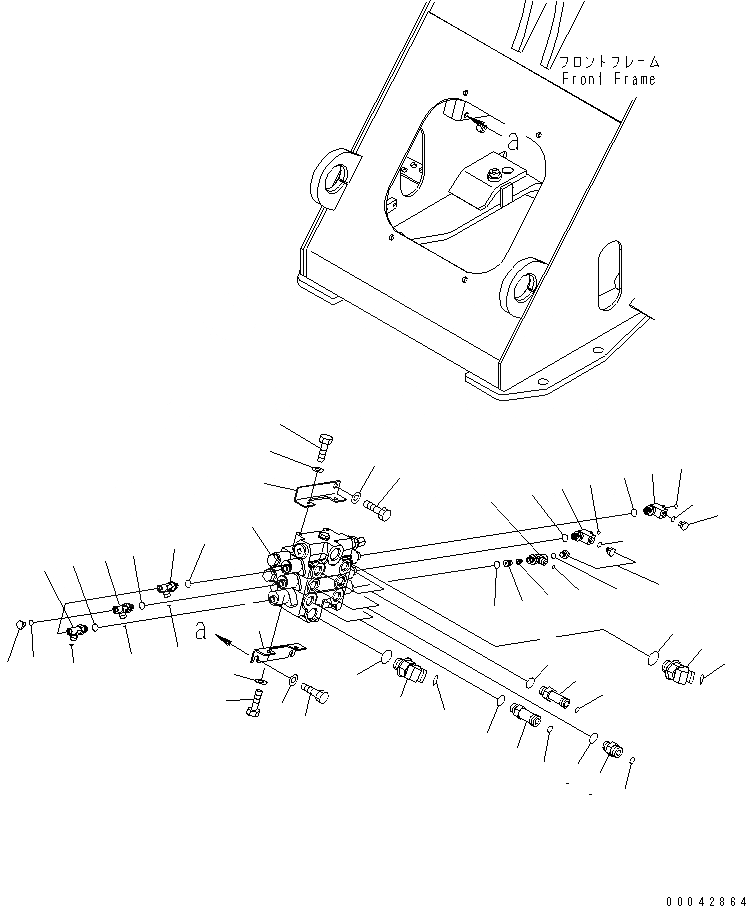 フロントフレーム
Front Frame

a

a

00042864