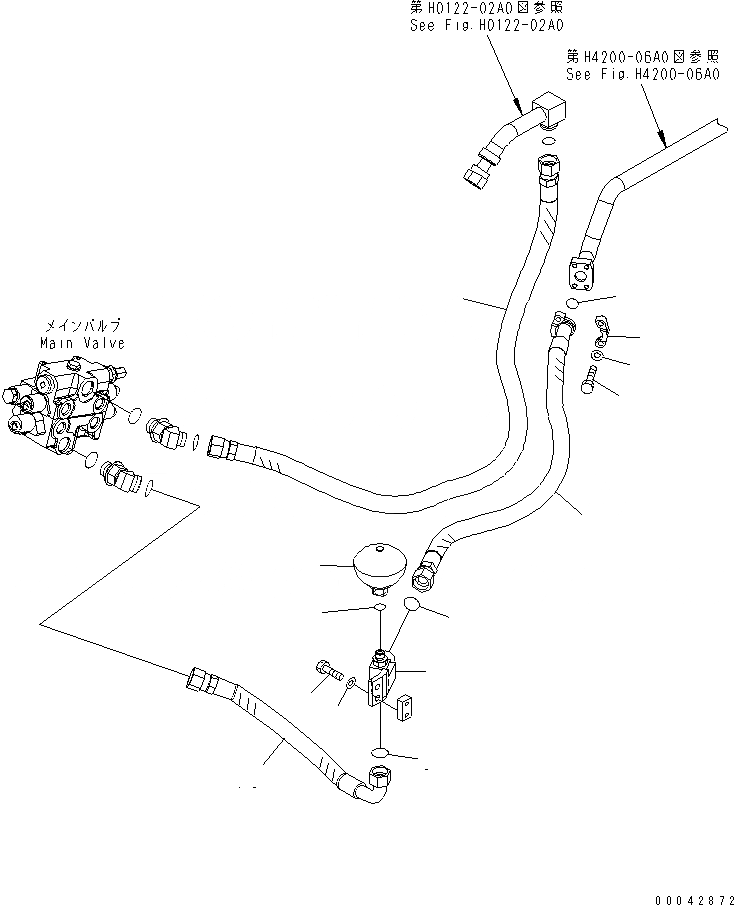 第H0122-02A0図参照
See Fig.H0122-02A0

第H4200-06A0図参照
See Fig.H4200-06A0

メインバルブ
Main Valve

00042872