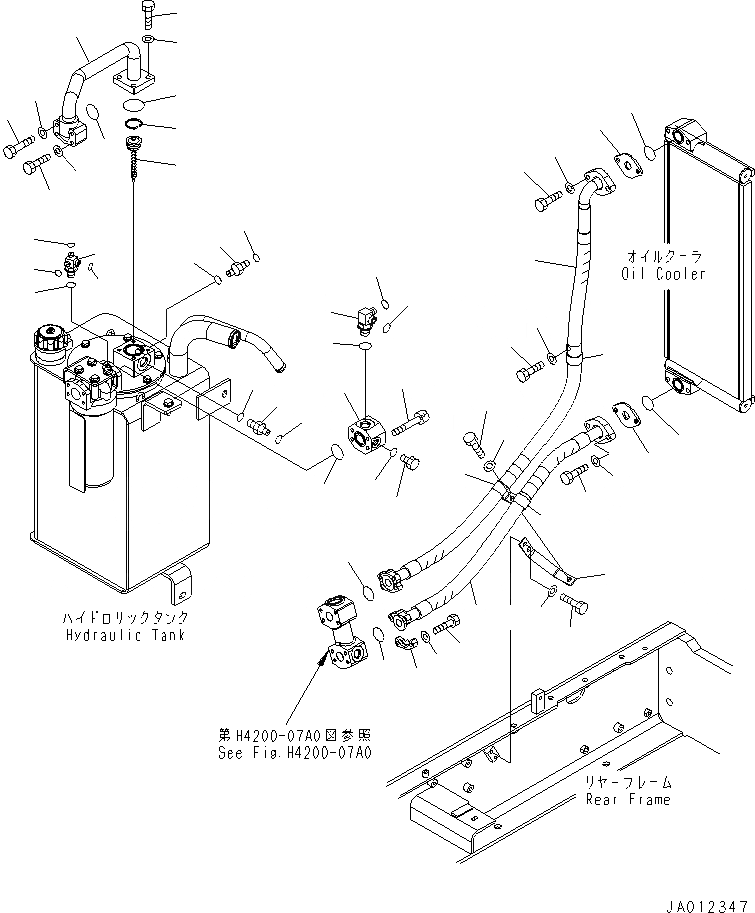 オイルクーラ
Oil Cooler

ハイドロリックタンク
Hydraulic Tank

第H4200-07A0図参照
See Fig.H4200-07A0

リヤーフレーム
Rear Frame

JA012347