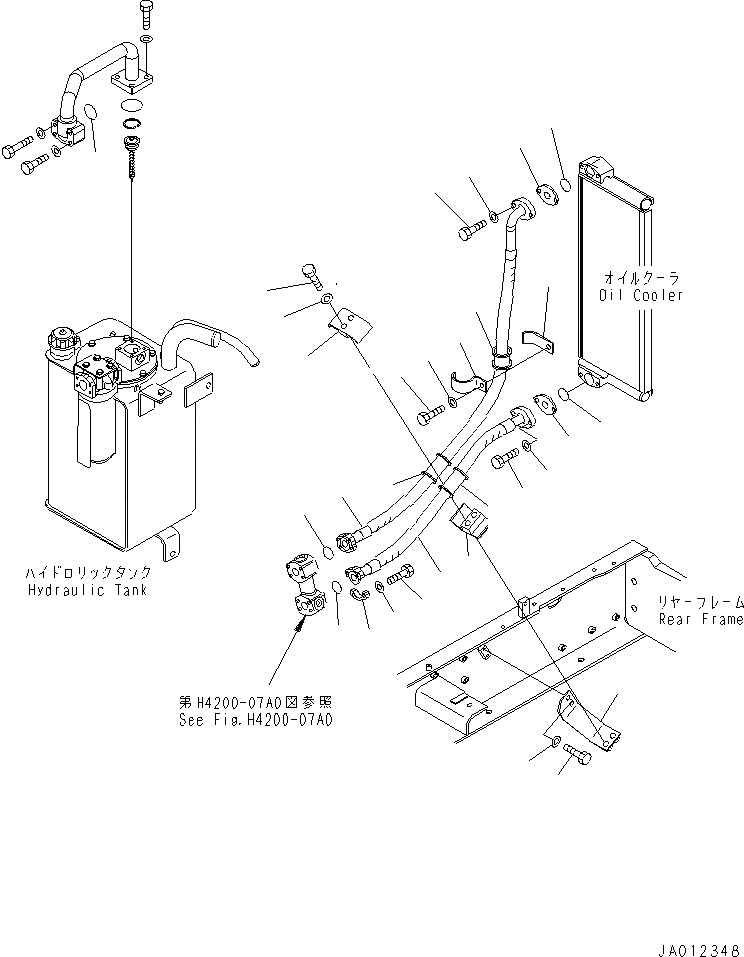 オイルクーラ
Oil Cooler

ハイドロリックタンク
Hydraulic Tank

リヤーフレーム
Rear Frame

第H4200-07A0図参照
See Fig.H4200-07A0

JA012348