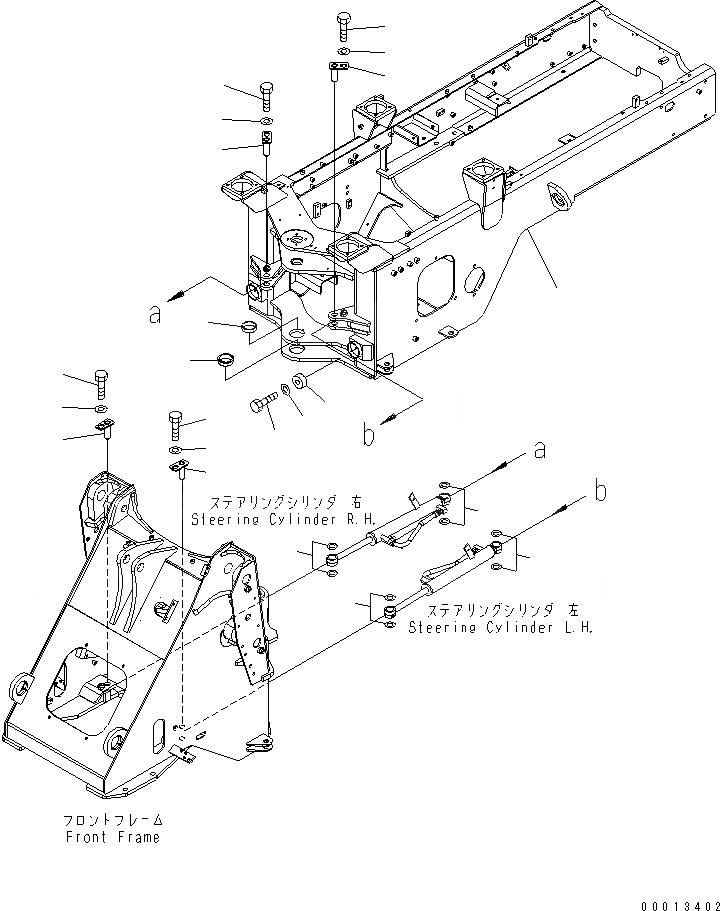 a

b

a

b

ステアリングシリンダ 右
Steering Cylinder R.H.

ステアリングシリンダ 左
Steering Cylinder L.H.

フロントフレーム
Front Frame

00013402