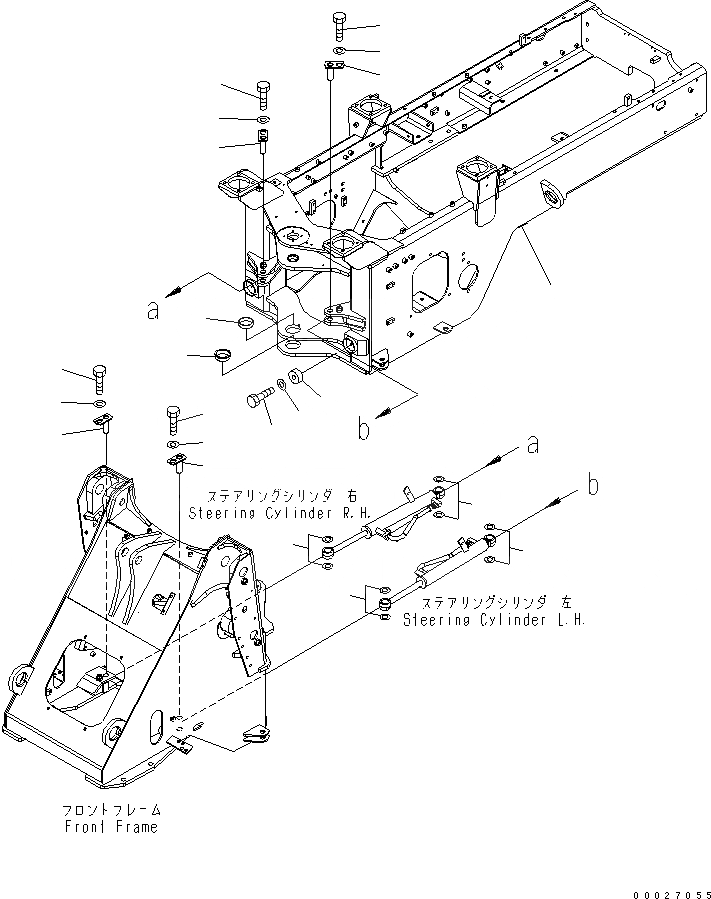 a

b

a

b

ステアリングシリンダ 右
Steering Cylinder R.H.

ステアリングシリンダ 左
Steering Cylinder L.H.

フロントフレーム
Front Frame

00027055