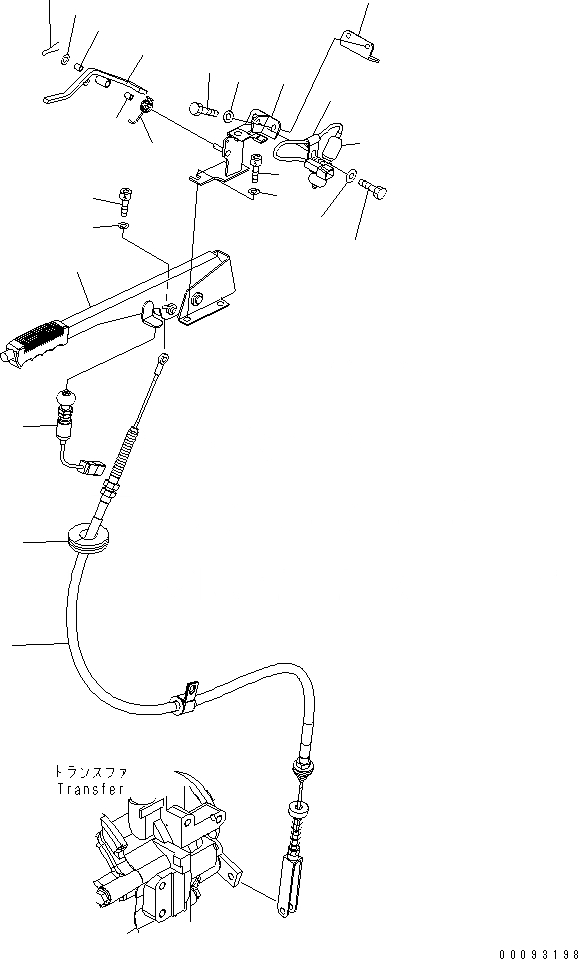 トランスファ
Transfer

00093198