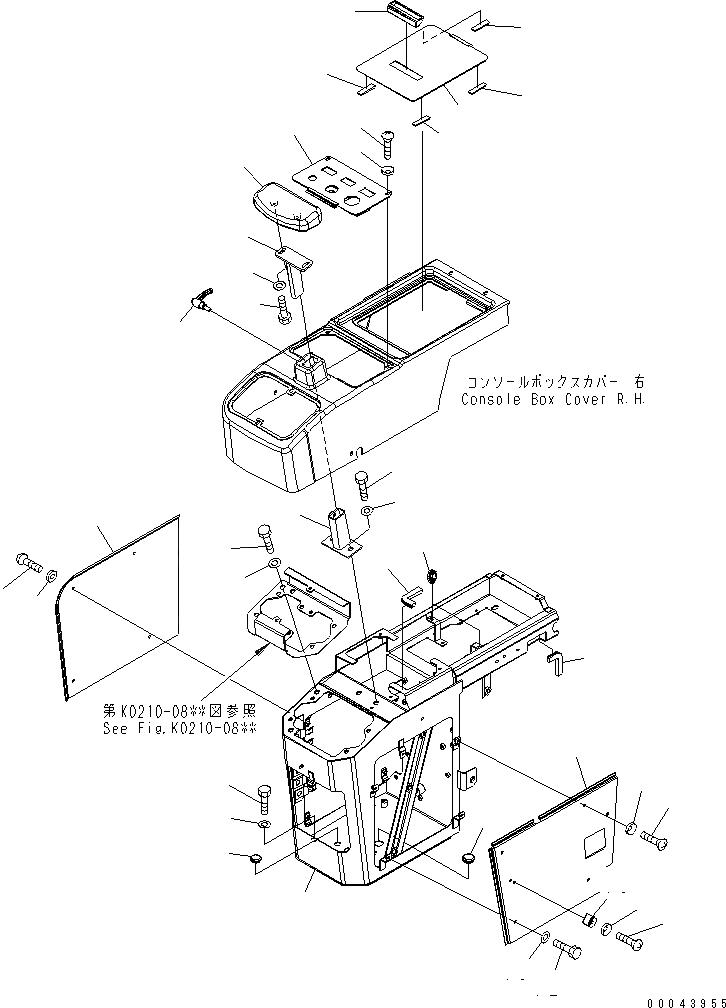 コンソールボックスカバー 右
Console Box Cover R.H.

第K0210-08**図参照
See Fig.K0210-08**

00043955