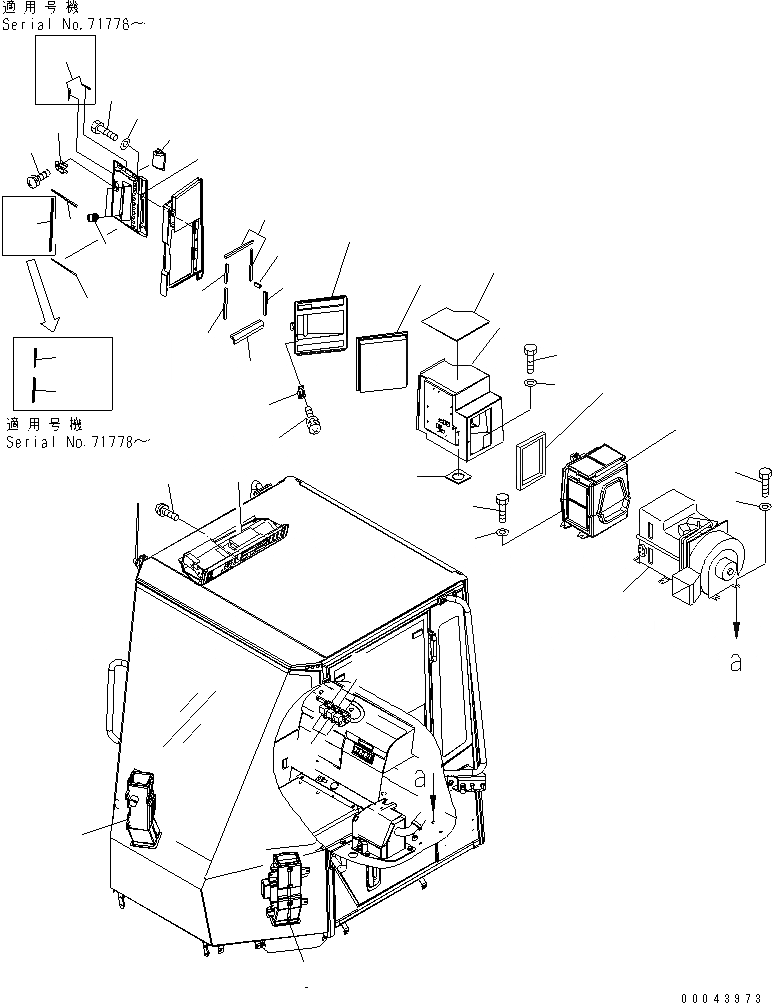 適用号機
Serial No.71776~

適用号機
Serial No.71778~

a

a

00043973