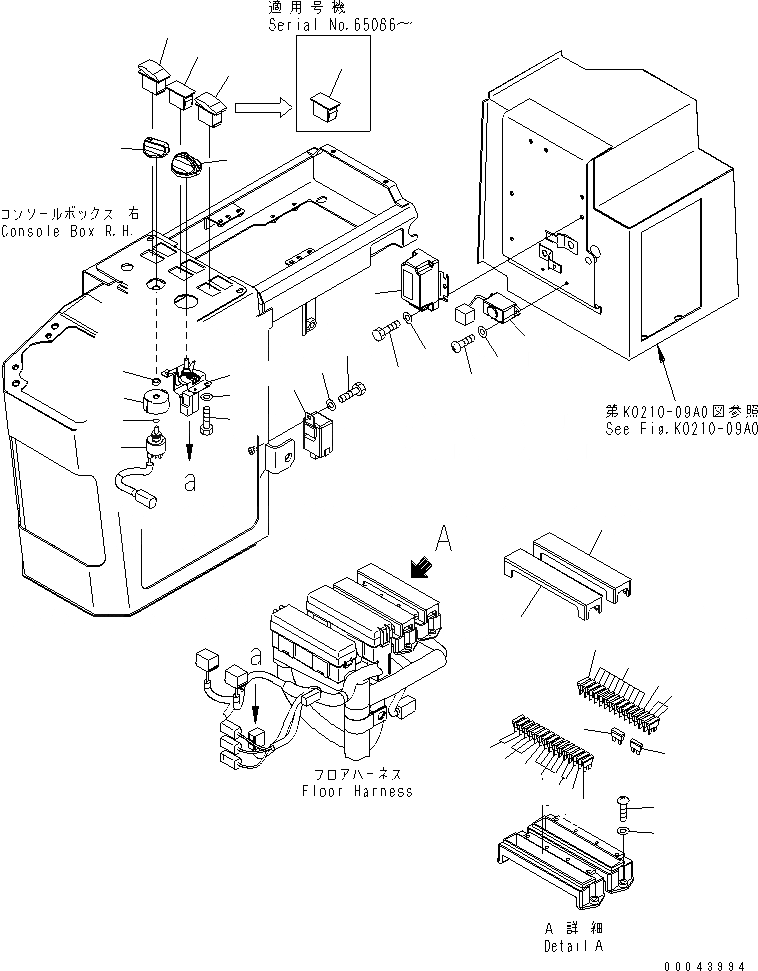 適用号機
Serial No.65066~

コンソールボックス 右
Console Box R.H.

第K0210-09A0図参照
See Fig.K0210-09A0

a

A

a

フロアハーネス
Floor Harness

A 詳細
Detail A

00043994