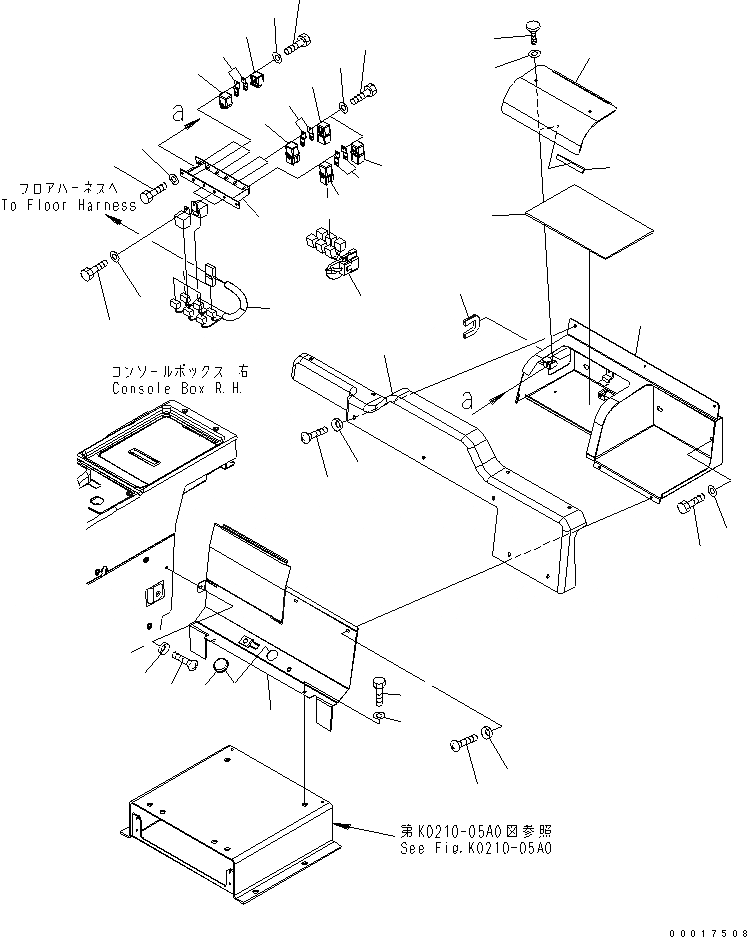 a

フロアハーネスへ
To Floor Harness

コンソールボックス 右
Console Box R.H.

a

第K0210-05A0図参照
See Fig.K0210-05A0

00017508