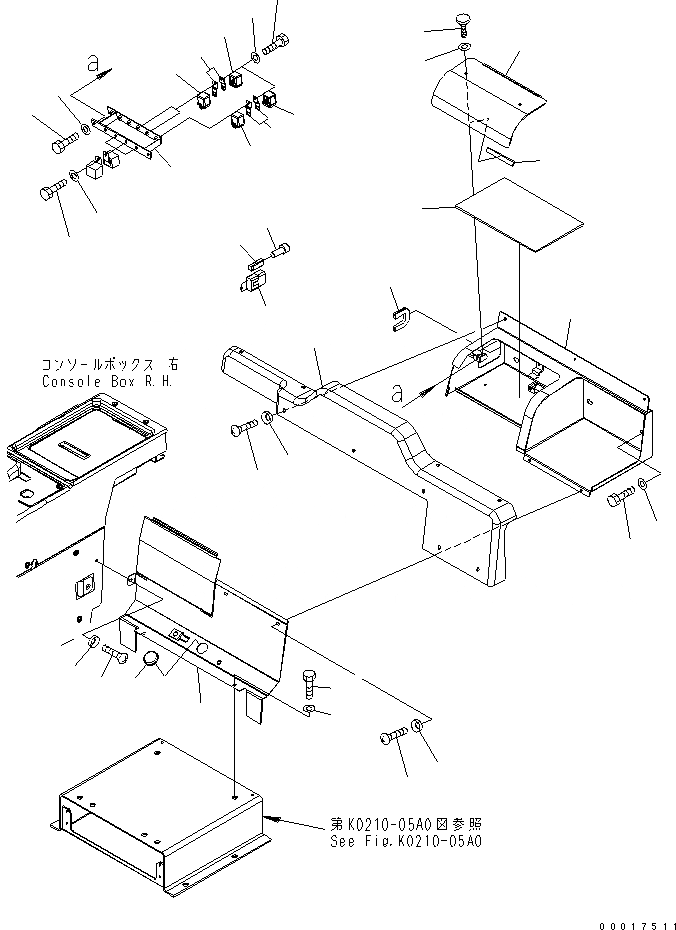 a

コンソールボックス 右
Console Box R.H.

a

第K0210-05A0図参照
See Fig.K0210-05A0

00017511