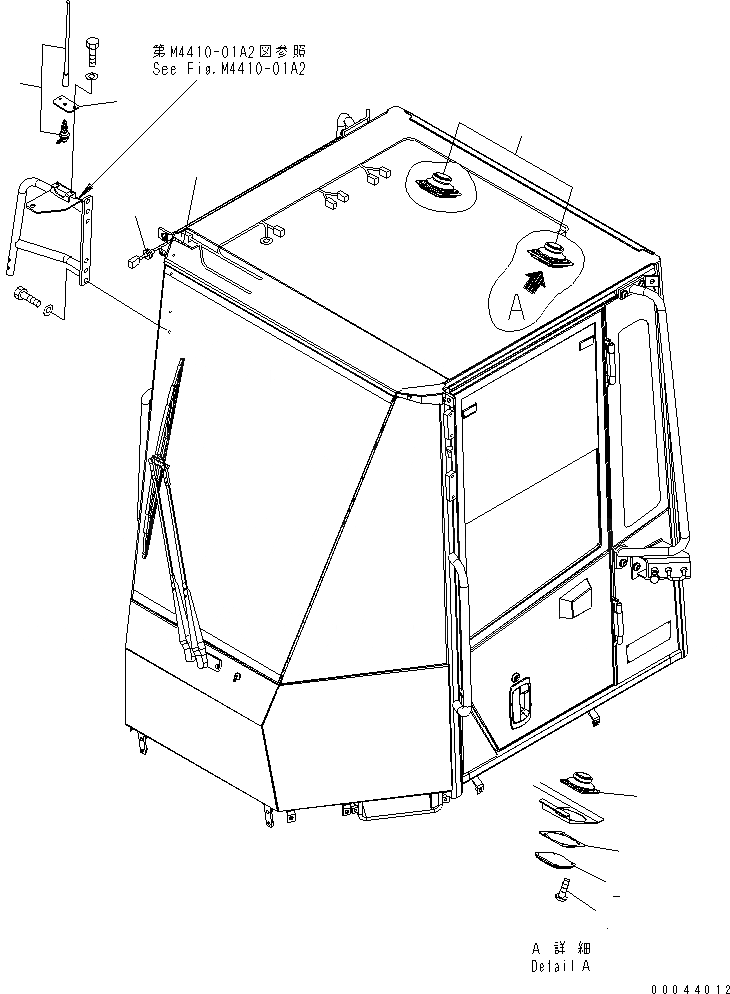 第M4410-01A2図参照
See Fig.M4410-01A2

A

A 詳細
Detail A

00044012