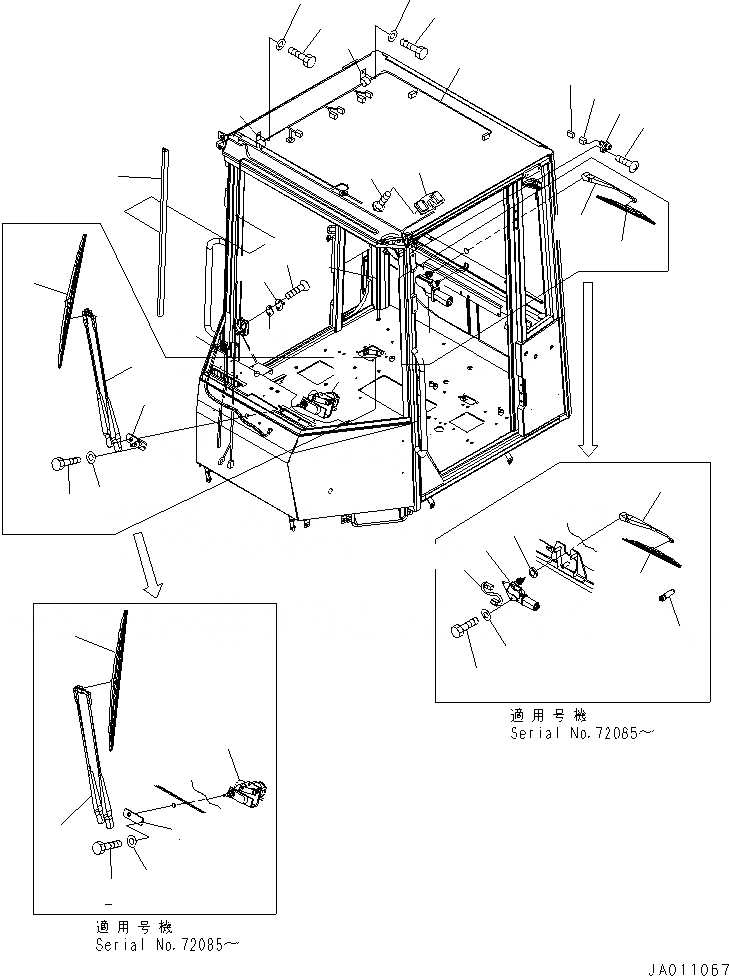 適用号機
Serial No.72085～

適用号機
Serial No.72085～

JA011067