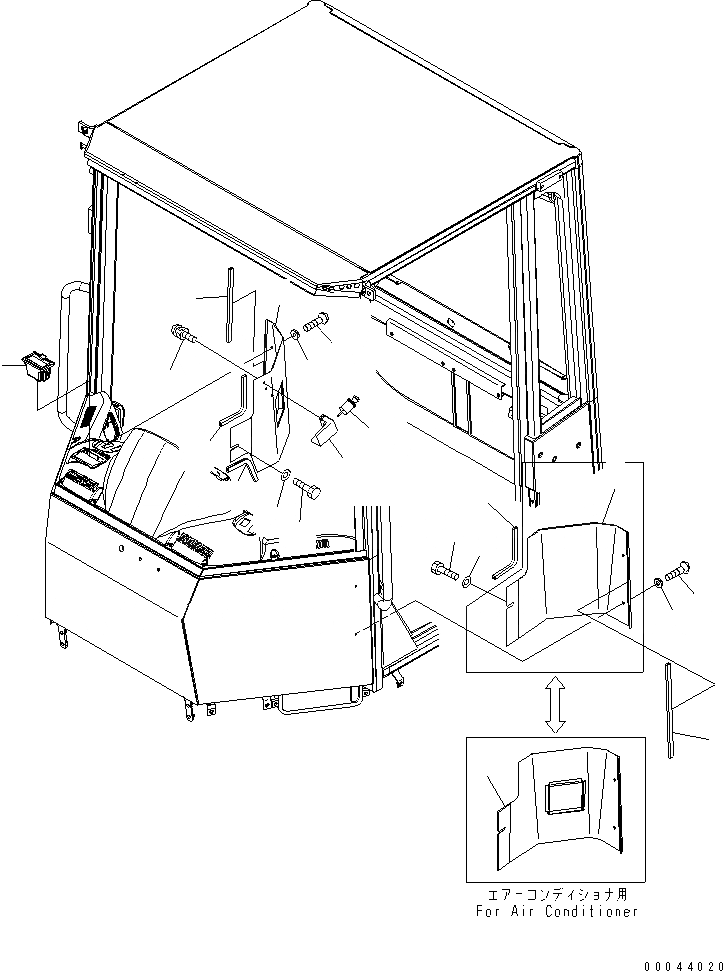 エアーコンディショナ用
For Air Conditioner

00044020