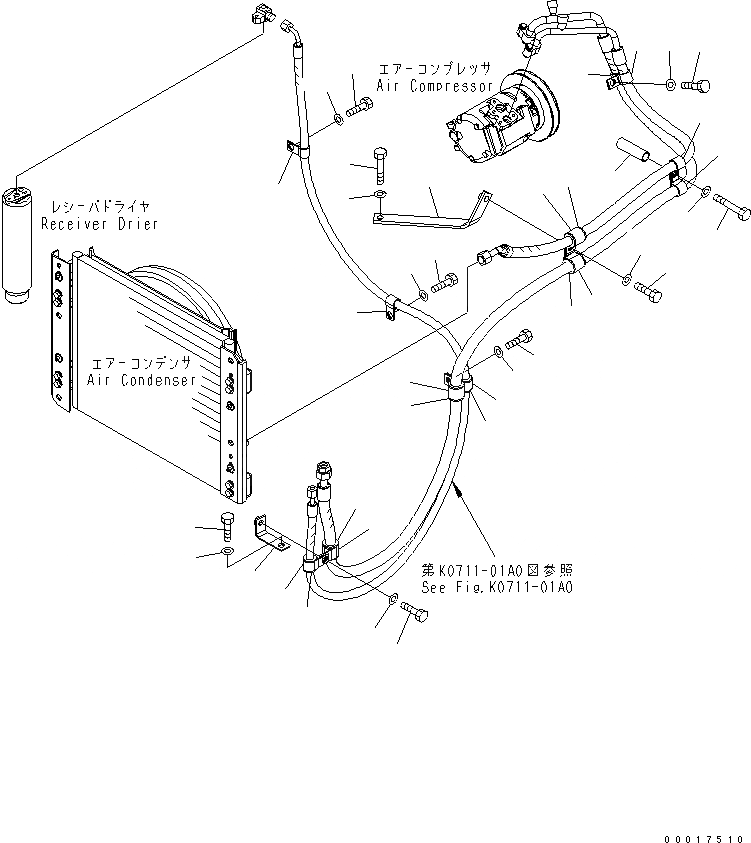 エアーコンプレッサ
Air Compressor

レシーバドライヤ
Receiver Drier

エアーコンデンサ
Air Condenser

第K0711-01A0図参照
See Fig.K0711-01A0

00017510