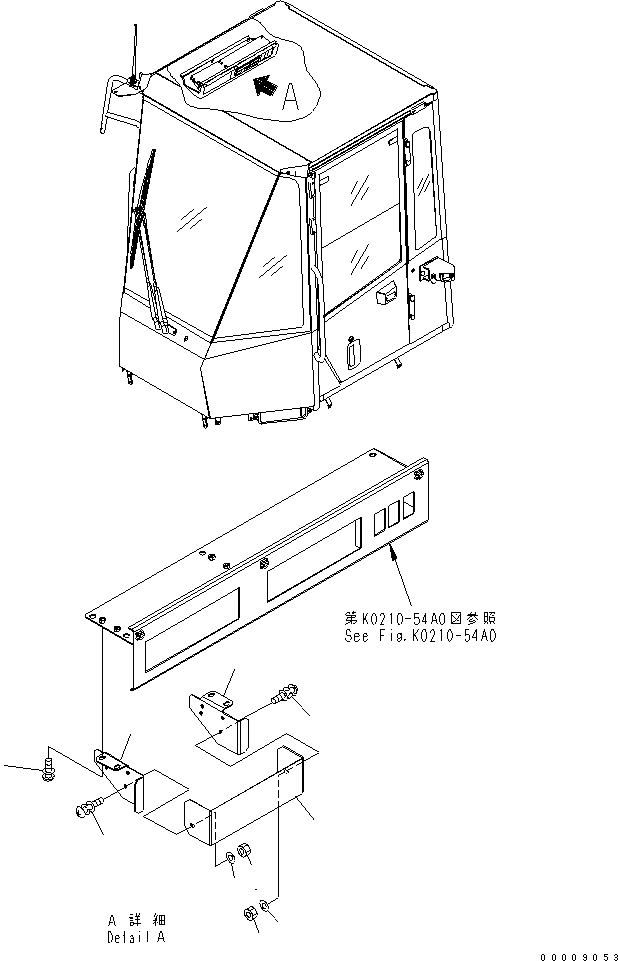 A

第K0210-54A0図参照
See Fig.K0210-54A0

A 詳細
Detail A

00009053